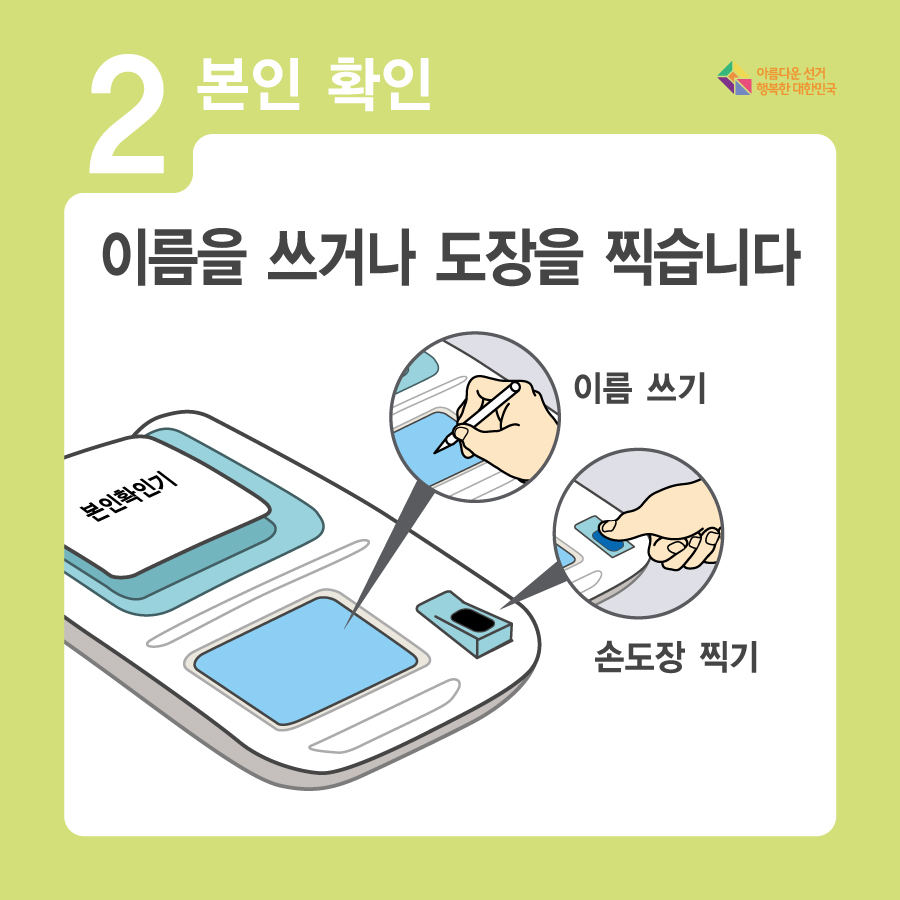 2 본인 확인

아름다운 선거
행복한 대한민국

이름을 쓰거나 도장을 찍습니다

본인확인기

이름 쓰기

손도장 찍기