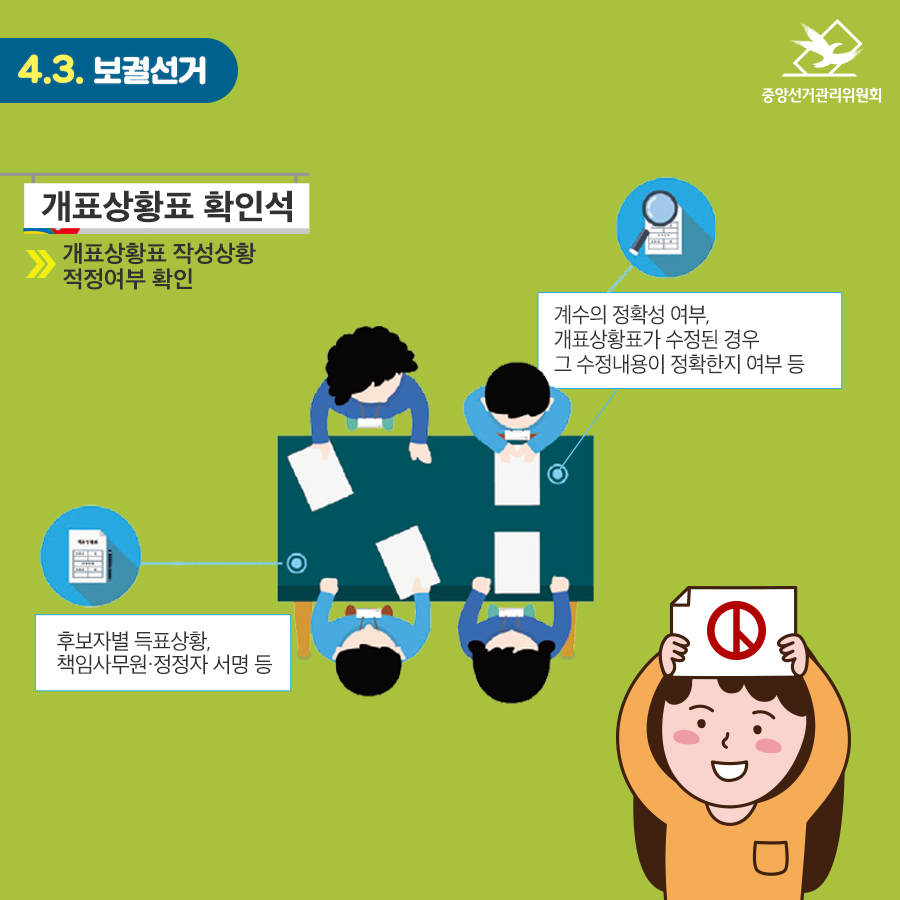 4.3. 보궐선거

중앙선거관리위원회

개표상황표 확인석

개표상황표 작성상황 적정여부 확인

계수의 정확성 여부, 개표상황표가 수정된 경우 그 수정내용이 정확한지 여부 등

후보자별 득표상황, 책임사무원·정정자 서명 등